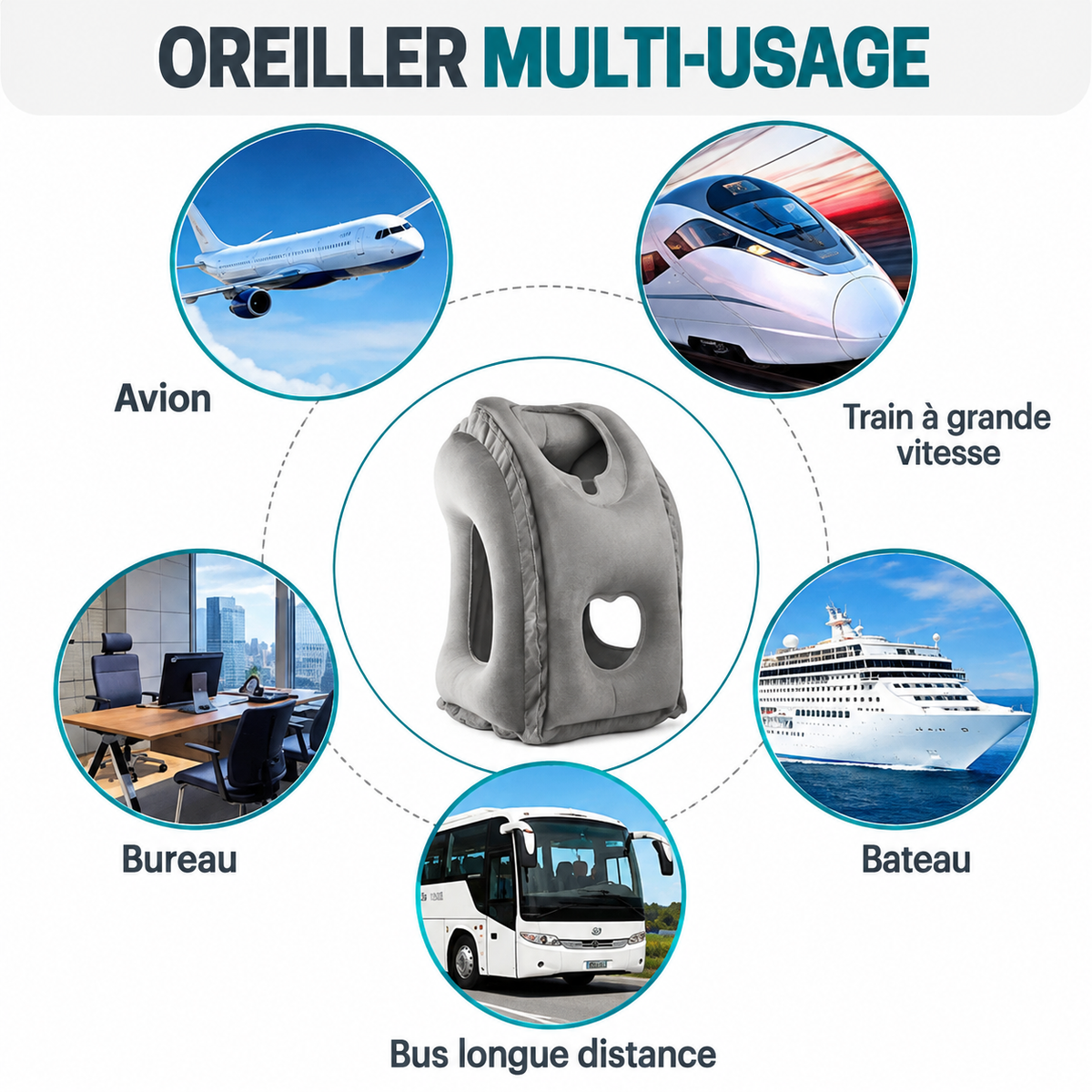 OREILLER MULTI-USAGE

Avion

Train à grande vitesse

Bureau

Bateau

Bus longue distance